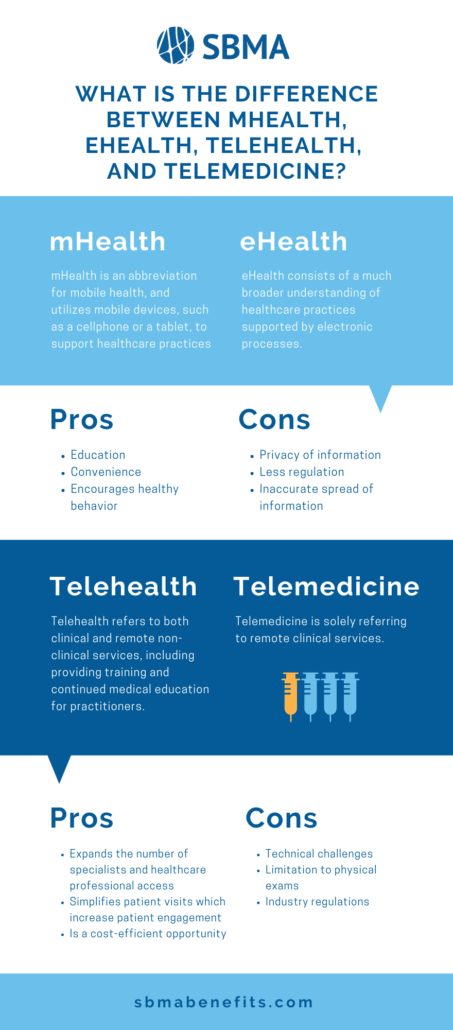 SBMA

WHAT IS THE DIFFERENCE BETWEEN MHEALTH, EHEALTH, TELEHEALTH, AND TELEMEDICINE?

mHealth

mHealth is an abbreviation for mobile health, and utilizes mobile devices, such as a cellphone or a tablet, to support healthcare practices

eHealth

eHealth consists of a much broader understanding of healthcare practices supported by electronic processes.

Pros

- Education
- Convenience
- Encourages healthy behavior

Cons

- Privacy of information
- Less regulation
- Inaccurate spread of information

Telehealth

Telehealth refers to both clinical and remote non-clinical services, including providing training and continued medical education for practitioners.

Telemedicine

Telemedicine is solely referring to remote clinical services.

Pros

- Expands the number of specialists and healthcare professional access
- Simplifies patient visits which increase patient engagement
- Is a cost-efficient opportunity

Cons

- Technical challenges
- Limitation to physical exams
- Industry regulations

sbmabenefits.com